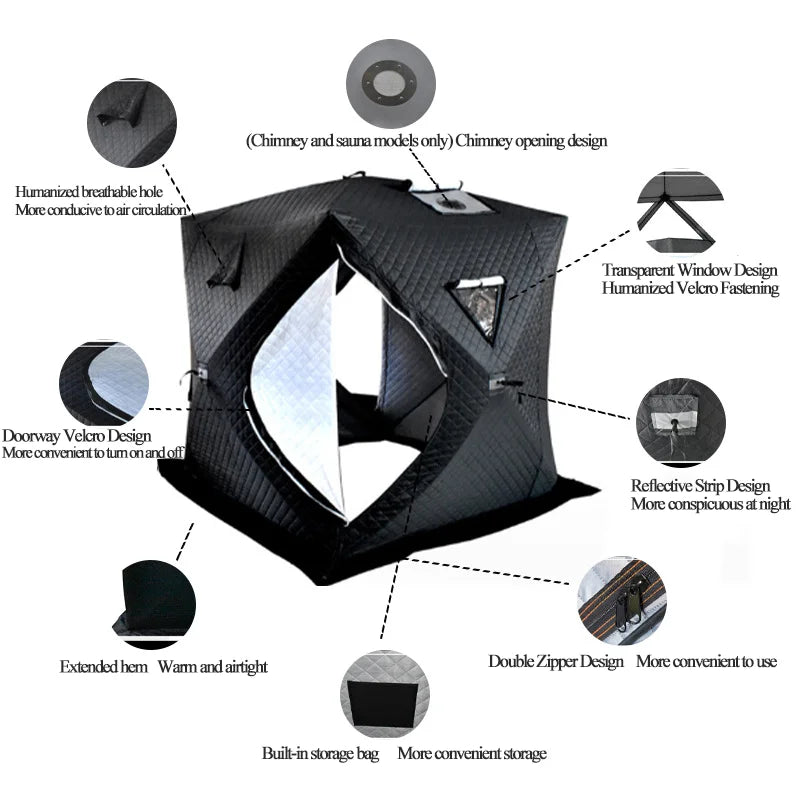 (Chimney and sauna models only) Chimney opening design

Humanized breathable hole
More conducive to air circulation

Transparent Window Design
Humanized Velcro Fastening

Doorway Velcro Design
More convenient to turn on and off

Reflective Strip Design
More conspicuous at night

Extended hem Warm and airtight

Double Zipper Design More convenient to use

Built-in storage bag More convenient storage