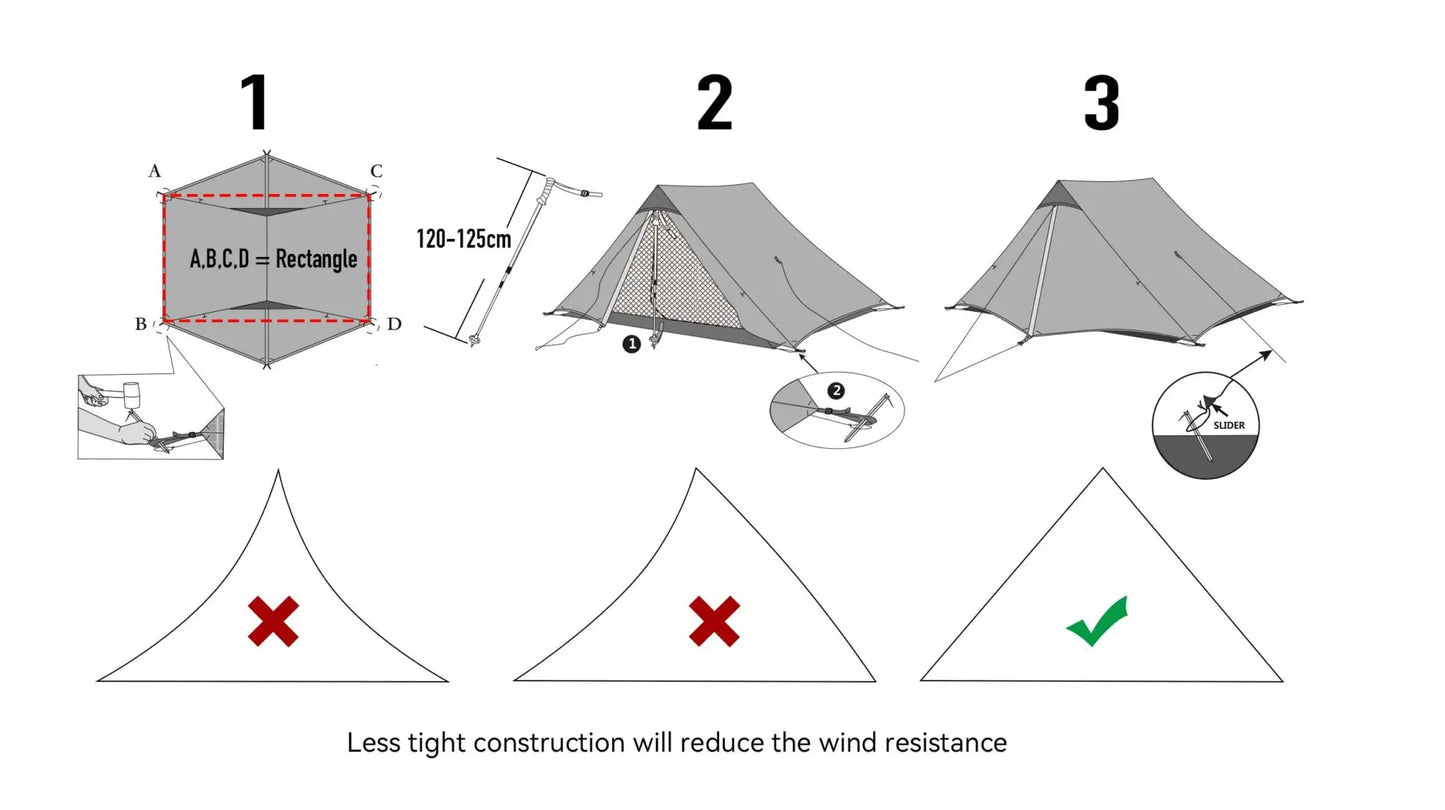 1

A
C
A,B,C,D = Rectangle
B
D

2

120-125cm

1
2

3

SLIDER

Less tight construction will reduce the wind resistance