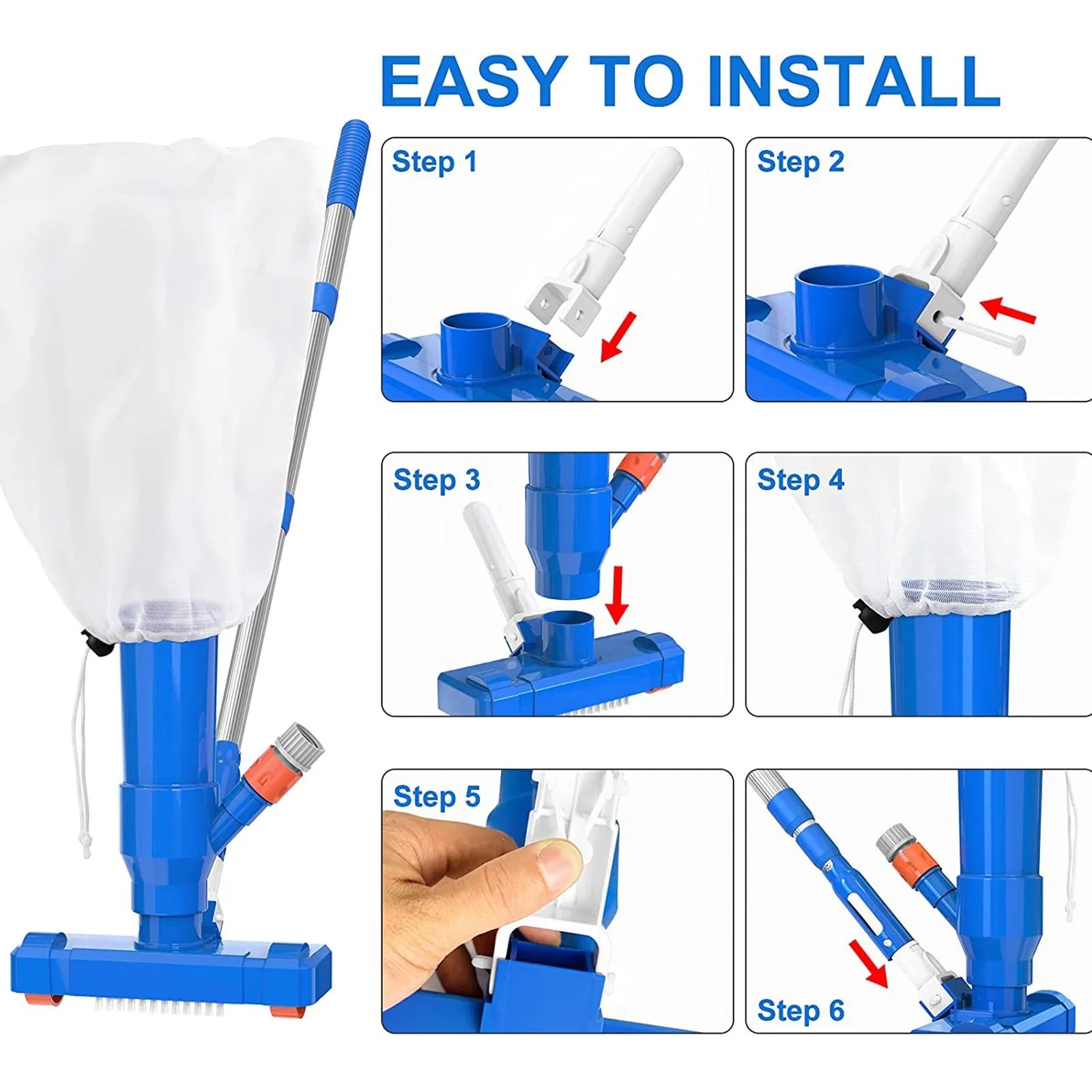 EASY TO INSTALL

Step 1

Step 2

Step 3

Step 4

Step 5

Step 6